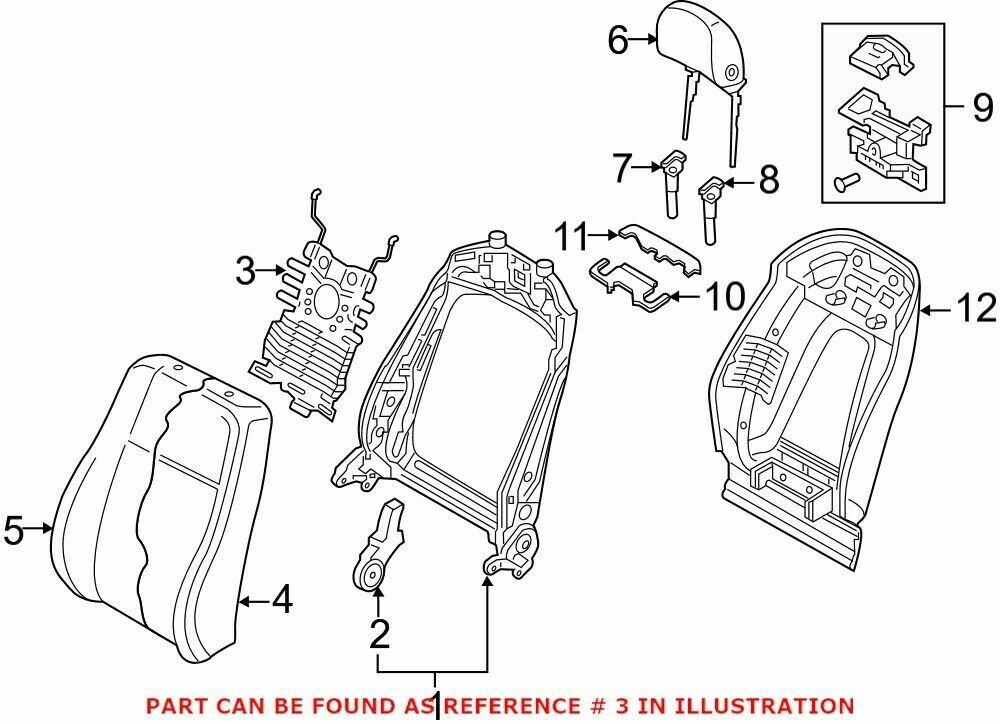 6
9
7
8
11
3
10
12
5
4
2
1
PART CAN BE FOUND AS REFERENCE # 3 IN ILLUSTRATION